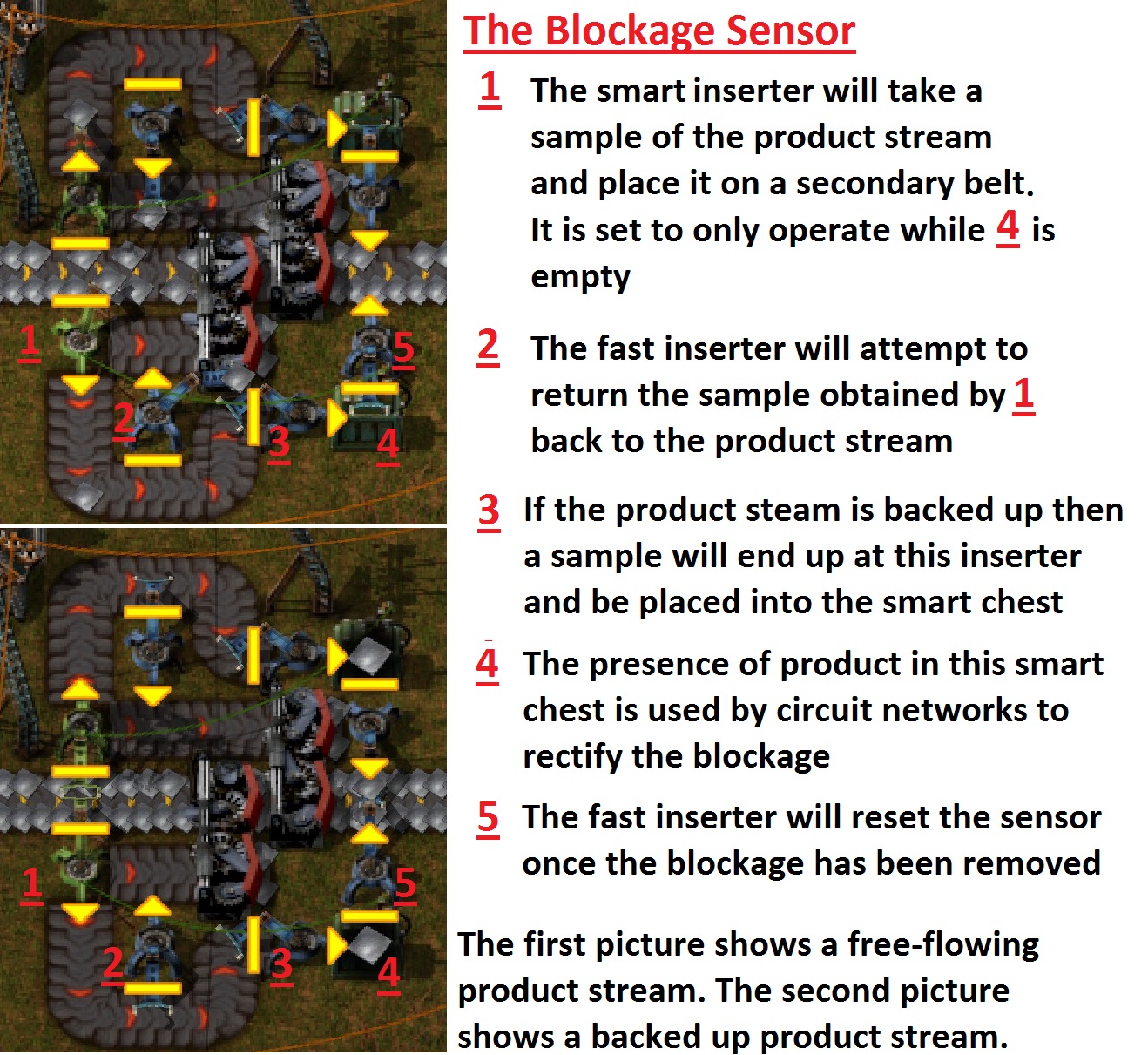 1

5

2

3

4

1

5

2

3

4

The Blockage Sensor

1 The smart inserter will take a sample of the product stream and place it on a secondary belt. It is set to only operate while 4 is empty

2 The fast inserter will attempt to return the sample obtained by 1 back to the product stream

3 If the product steam is backed up then a sample will end up at this inserter and be placed into the smart chest

4 The presence of product in this smart chest is used by circuit networks to rectify the blockage

5 The fast inserter will reset the sensor once the blockage has been removed

The first picture shows a free-flowing product stream. The second picture shows a backed up product stream.