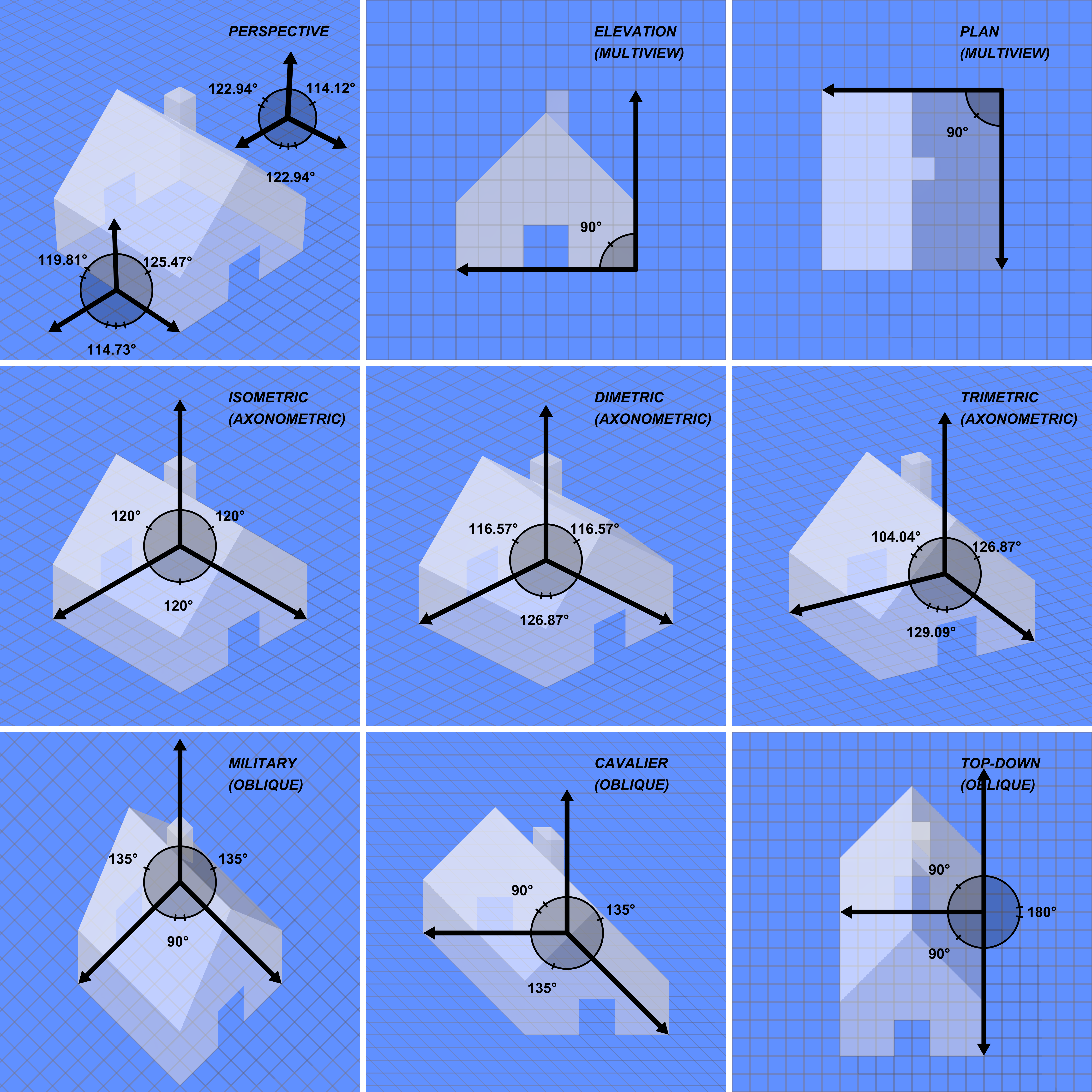 PERSPECTIVE

122.94°
114.12°
122.94°
119.81°
125.47°
114.73°

ELEVATION
(MULTIVIEW)

90°

PLAN
(MULTIVIEW)

90°

ISOMETRIC
(AXONOMETRIC)

120°
120°
120°

DIMETRIC
(AXONOMETRIC)

116.57°
116.57°
126.87°

TRIMETRIC
(AXONOMETRIC)

104.04°
126.87°
129.09°

MILITARY
(OBLIQUE)

135°
135°
90°

CAVALIER
(OBLIQUE)

90°
135°
135°

TOP-DOWN
(OBLIQUE)

90°
180°
90°