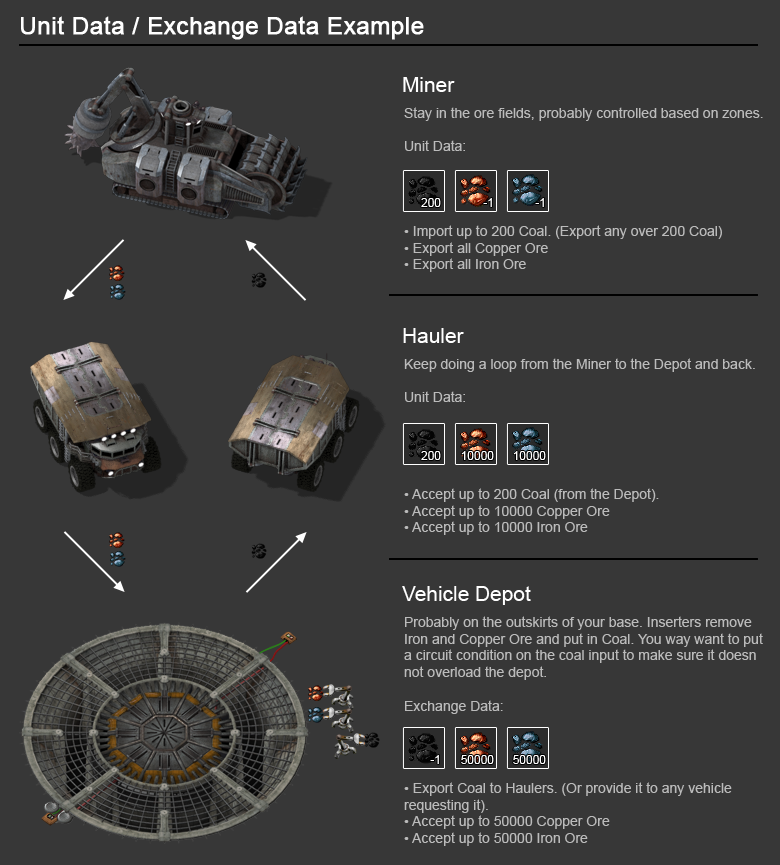 Unit Data / Exchange Data Example

Miner

Stay in the ore fields, probably controlled based on zones.

Unit Data:

200 -1 -1

• Import up to 200 Coal. (Export any over 200 Coal)
• Export all Copper Ore
• Export all Iron Ore

Hauler

Keep doing a loop from the Miner to the Depot and back.

Unit Data:

200 10000 10000

• Accept up to 200 Coal (from the Depot).
• Accept up to 10000 Copper Ore
• Accept up to 10000 Iron Ore

Vehicle Depot

Probably on the outskirts of your base. Inserters remove Iron and Copper Ore and put in Coal. You way want to put a circuit condition on the coal input to make sure it doesn not overload the depot.

Exchange Data:

-1 50000 50000

• Export Coal to Haulers. (Or provide it to any vehicle requesting it).
• Accept up to 50000 Copper Ore
• Accept up to 50000 Iron Ore